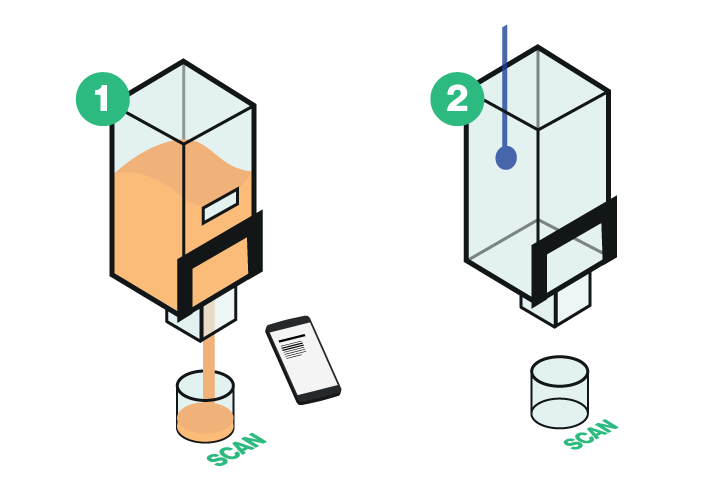 1

SCAN

2

SCAN